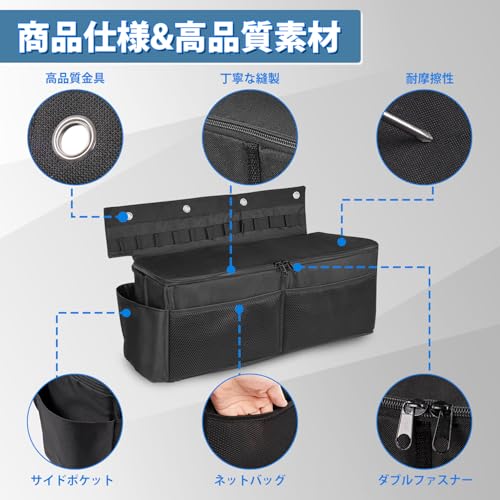 商品仕様&高品質素材

高品質金具

丁寧な縫製

耐摩擦性

サイドポケット

ネットバッグ

ダブルファスナー