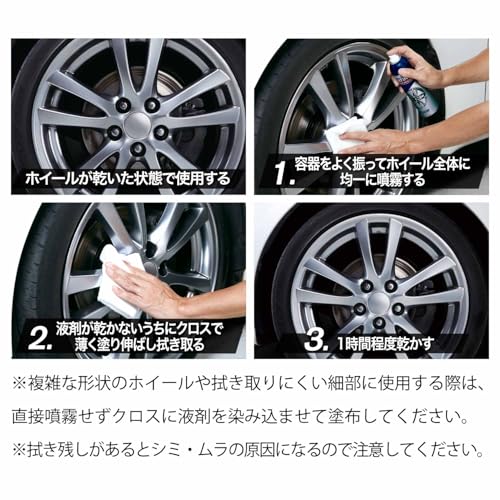 ホイールが乾いた状態で使用する

1. 容器をよく振ってホイール全体に均一に噴霧する

2. 液剤が乾かないうちにクロスで薄く塗り伸ばし拭き取る

3. 1時間程度乾かす

※複雑な形状のホイールや拭き取りにくい細部に使用する際は、直接噴霧せずクロスに液剤を染み込ませて塗布してください。

※拭き残しがあるとシミ・ムラの原因になるので注意してください。