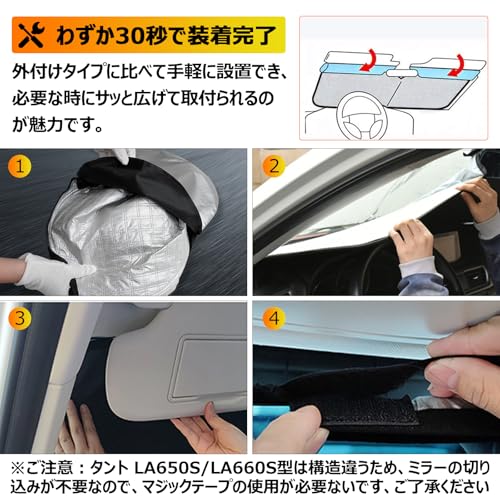 わずか30秒で装着完了

外付けタイプに比べて手軽に設置でき、必要な時にサッと広げて取付られるのが魅力です。

1

2

3

4

※ご注意：タント LA650S/LA660S型は構造違うため、ミラーの切り込みが不要なので、マジックテープの使用が必要ないです、ご了承ください